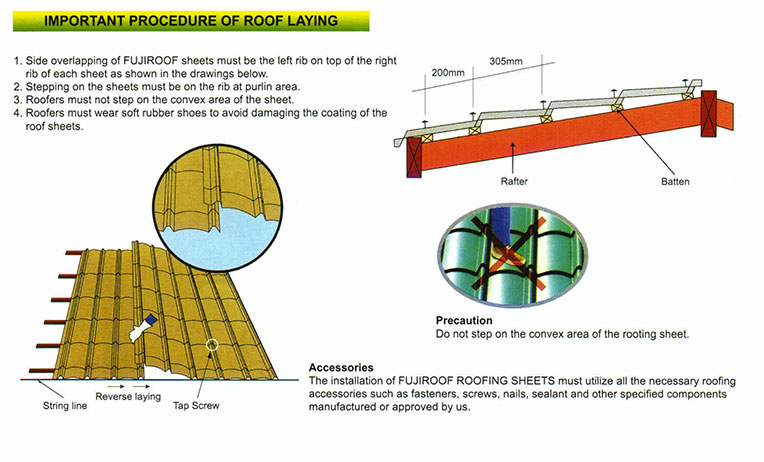 IMPORTANT PROCEDURE OF ROOF LAYING

1. Side overlapping of FUJIROOF sheets must be the left rib on top of the right rib of each sheet as shown in the drawings below.
2. Stepping on the sheets must be on the rib at purlin area.
3. Roofers must not step on the convex area of the sheet.
4. Roofers must wear soft rubber shoes to avoid damaging the coating of the roof sheets.

200mm
305mm
Rafter
Batten

String line
Reverse laying
Tap Screw

Precaution
Do not step on the convex area of the rooting sheet.

Accessories
The installation of FUJIROOF ROOFING SHEETS must utilize all the necessary roofing accessories such as fasteners, screws, nails, sealant and other specified components manufactured or approved by us.